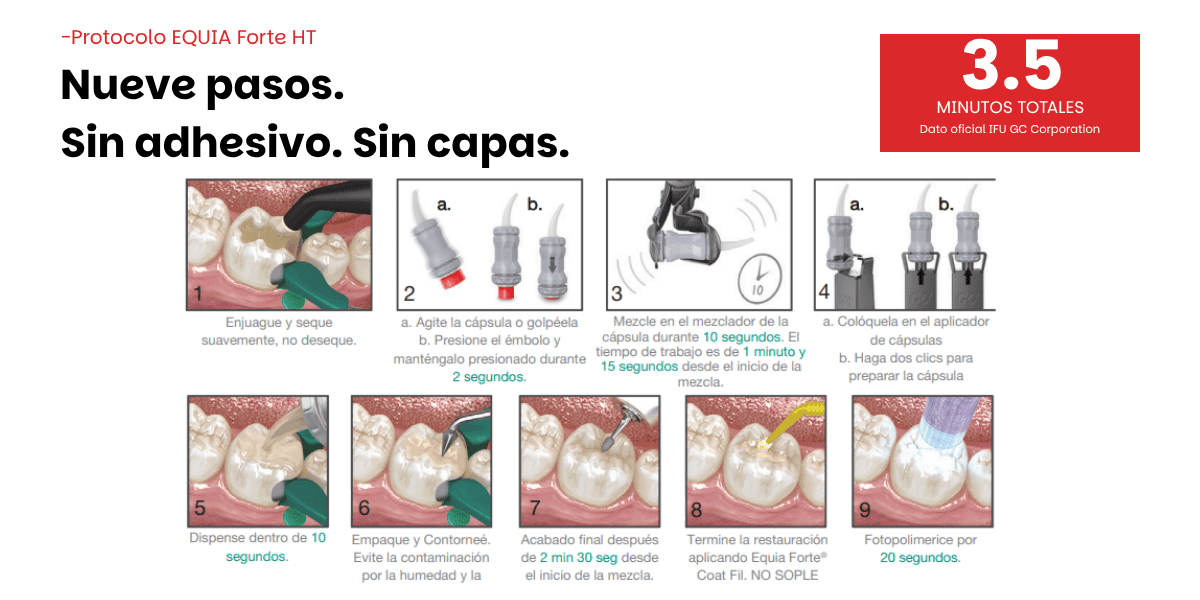 -Protocolo EQUIA Forte HT

Nueve pasos.
Sin adhesivo. Sin capas.

3.5
MINUTOS TOTALES
Dato oficial IFU GC Corporation

1
Enjuague y seque suavemente, no deseque.

a. b.
2
a. Agite la cápsula o golpéela
b. Presione el émbolo y manténgalo presionado durante 2 segundos.

10
3
Mezcle en el mezclador de la cápsula durante 10 segundos. El tiempo de trabajo es de 1 minuto y 15 segundos desde el inicio de la mezcla.

a. b.
4
a. Colóquela en el aplicador de cápsulas
b. Haga dos clics para preparar la cápsula

5
Dispense dentro de 10 segundos.

6
Empaque y Contorneé. Evite la contaminación por la humedad y la

7
Acabado final después de 2 min 30 seg desde el inicio de la mezcla.

8
Termine la restauración aplicando Equia Forte® Coat Fil. NO SOPLE

9
Fotopolimerice por 20 segundos.